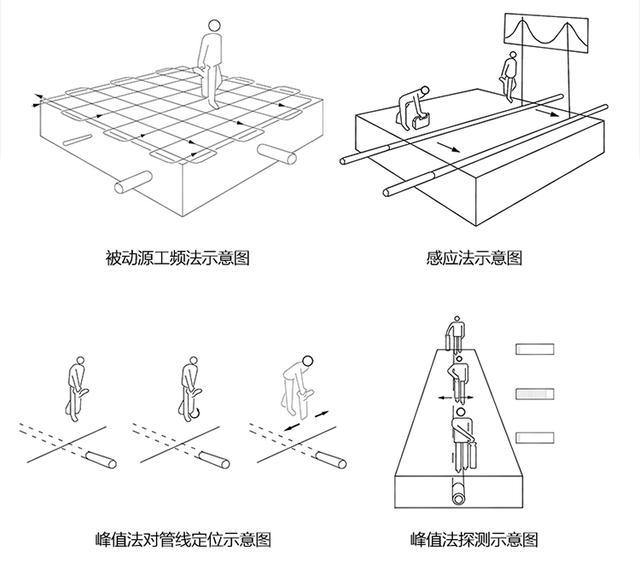 被动源工频法示意图

感应法示意图

峰值法对管线定位示意图

峰值法探测示意图